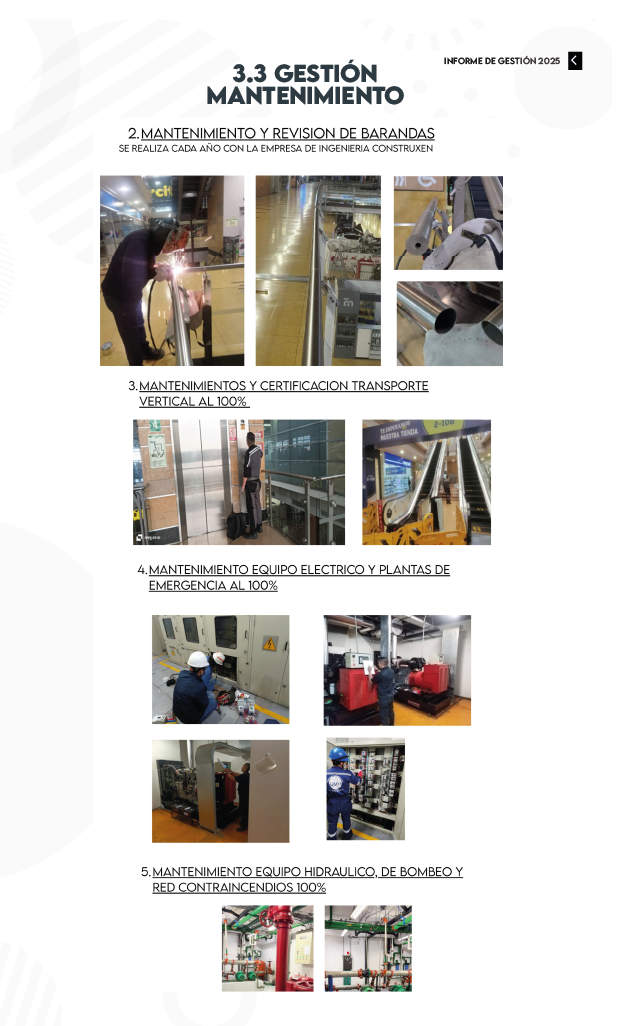 INFORME DE GESTIÓN 2025

3.3 GESTIÓN MANTENIMIENTO

2. MANTENIMIENTO Y REVISION DE BARANDAS
SE REALIZA CADA AÑO CON LA EMPRESA DE INGENIERIA CONSTRUXEN

3. MANTENIMIENTOS Y CERTIFICACION TRANSPORTE VERTICAL AL 100%

4. MANTENIMIENTO EQUIPO ELECTRICO Y PLANTAS DE EMERGENCIA AL 100%

5. MANTENIMIENTO EQUIPO HIDRAULICO, DE BOMBEO Y RED CONTRAINCENDIOS 100%